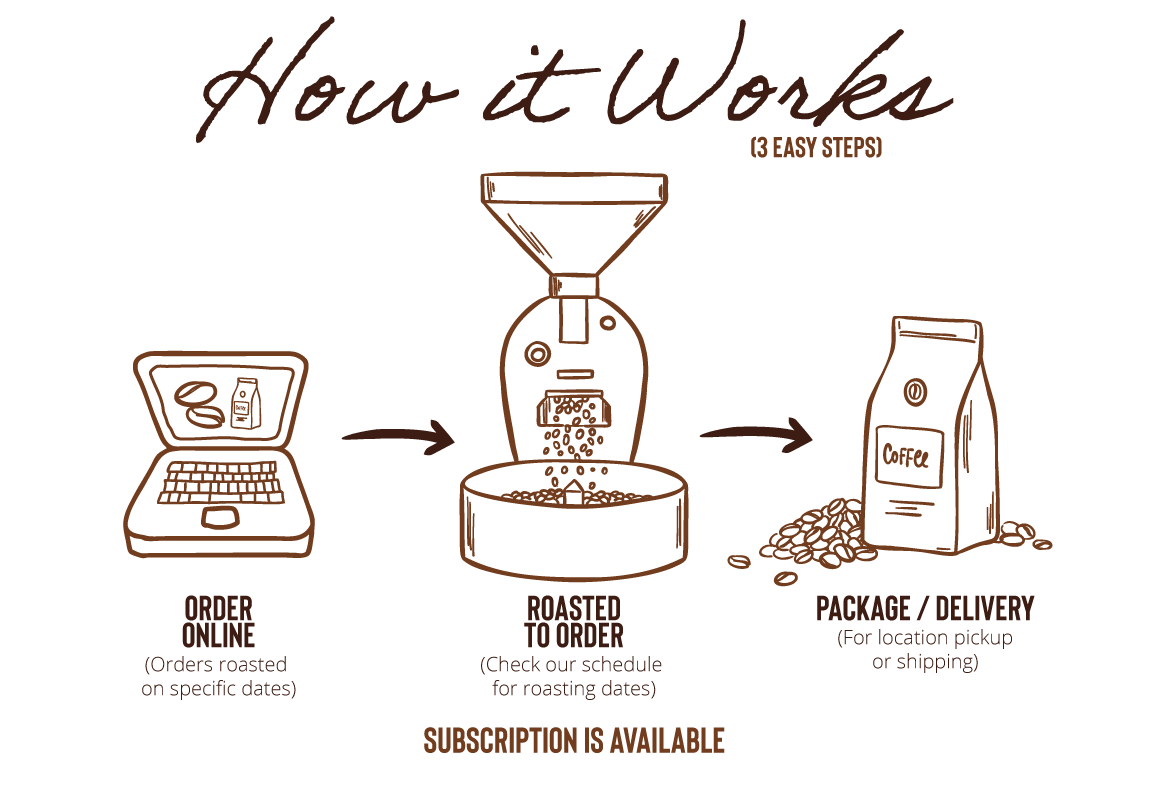 How it Works
(3 EASY STEPS)

COFFEE

ORDER ONLINE
(Orders roasted on specific dates)

ROASTED TO ORDER
(Check our schedule for roasting dates)

PACKAGE / DELIVERY
(For location pickup or shipping)

SUBSCRIPTION IS AVAILABLE